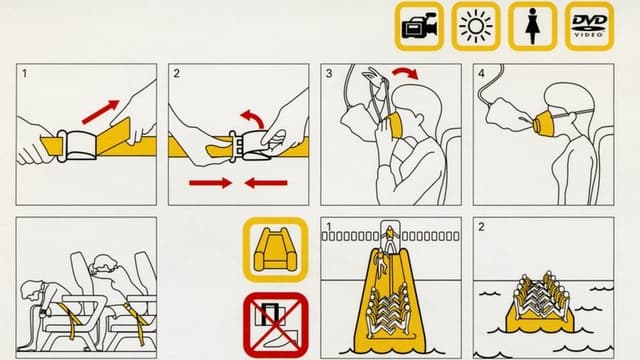 DVD
VIDEO

1

2

3

4

1

2